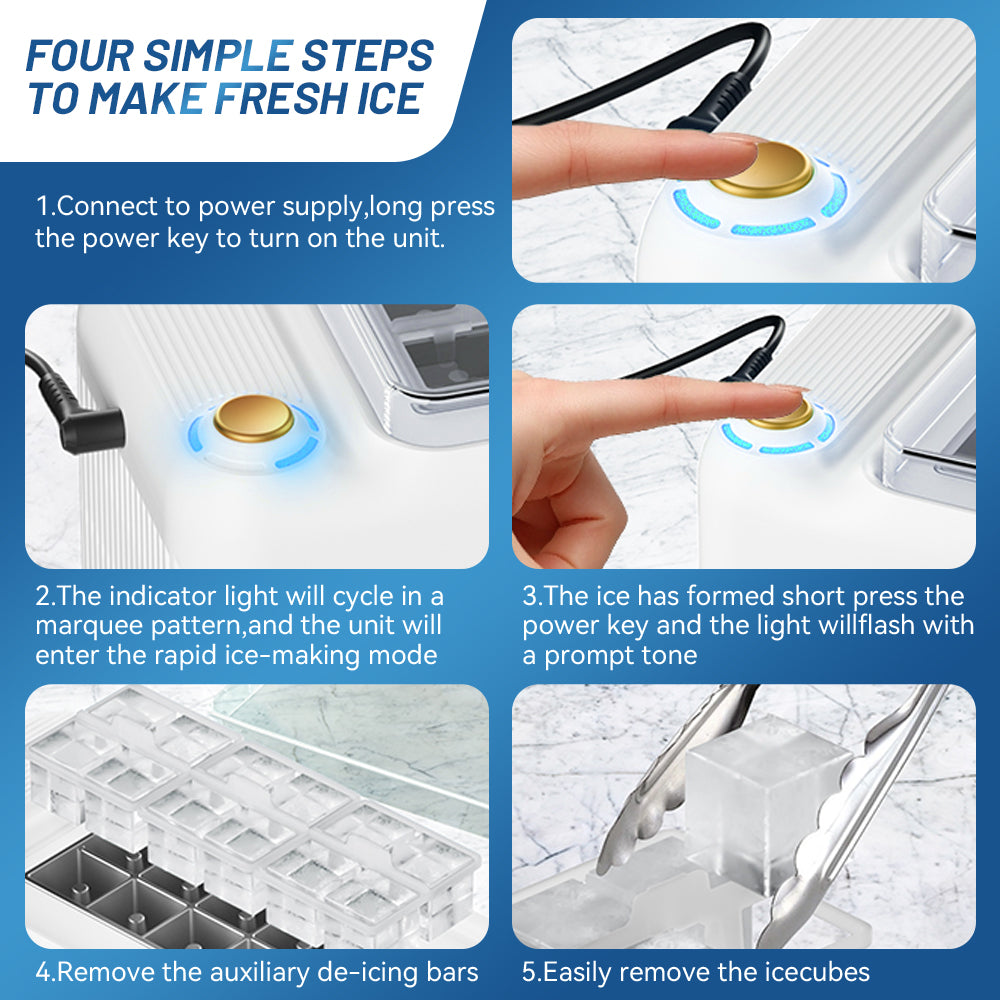 FOUR SIMPLE STEPS TO MAKE FRESH ICE

1.Connect to power supply,long press the power key to turn on the unit.

2.The indicator light will cycle in a marquee pattern,and the unit will enter the rapid ice-making mode

3.The ice has formed short press the power key and the light willflash with a prompt tone

4.Remove the auxiliary de-icing bars

5.Easily remove the icecubes