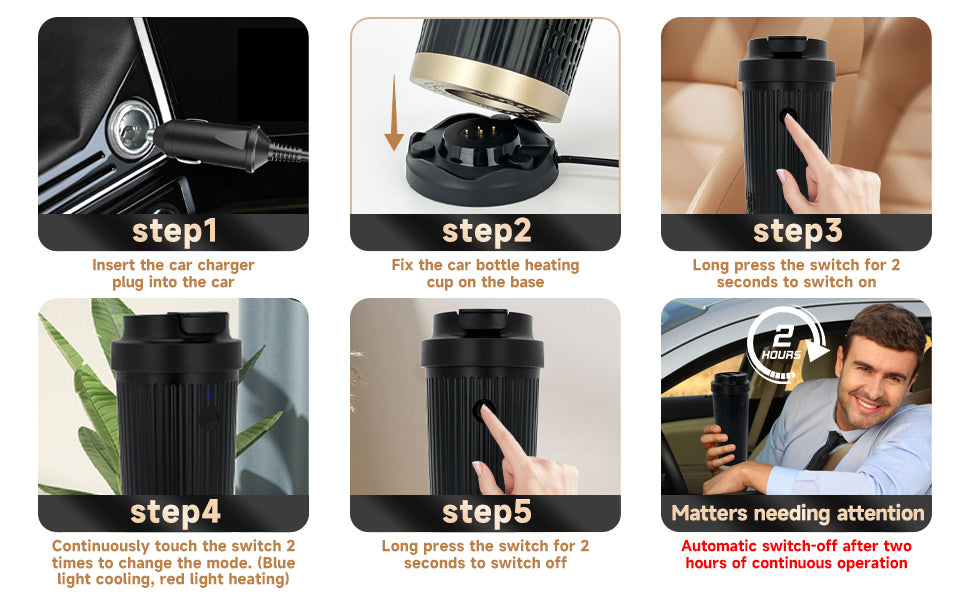 step1
Insert the car charger plug into the car

step2
Fix the car bottle heating cup on the base

step3
Long press the switch for 2 seconds to switch on

step4
Continuously touch the switch 2 times to change the mode. (Blue light cooling, red light heating)

step5
Long press the switch for 2 seconds to switch off

2 HOURS
Matters needing attention
Automatic switch-off after two hours of continuous operation